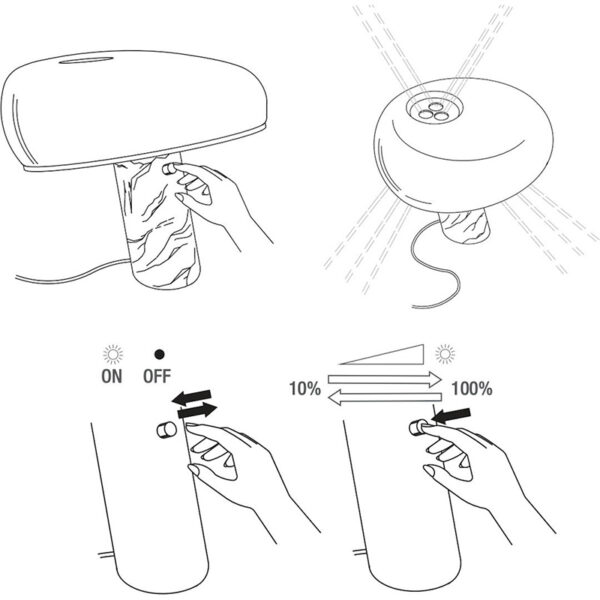 ON OFF

10% 100%